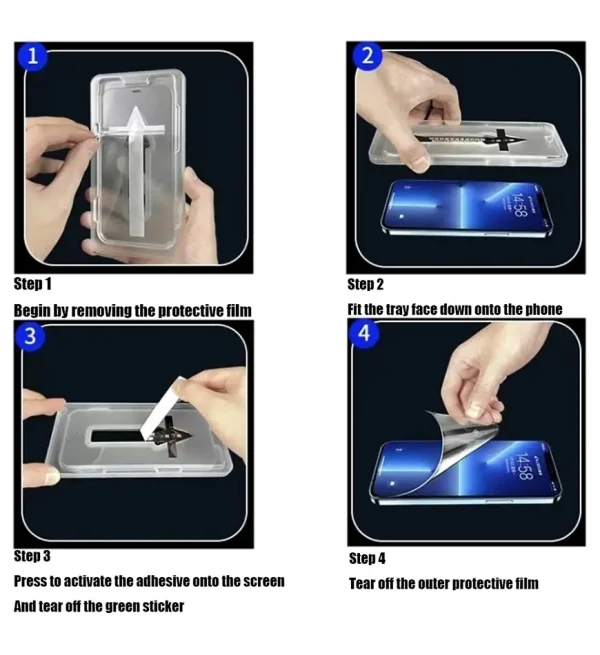 1

Step 1

Begin by removing the protective film

2

14:58

Step 2

Fit the tray face down onto the phone

3

Step 3

Press to activate the adhesive onto the screen

And tear off the green sticker

4

14:58

Step 4

Tear off the outer protective film